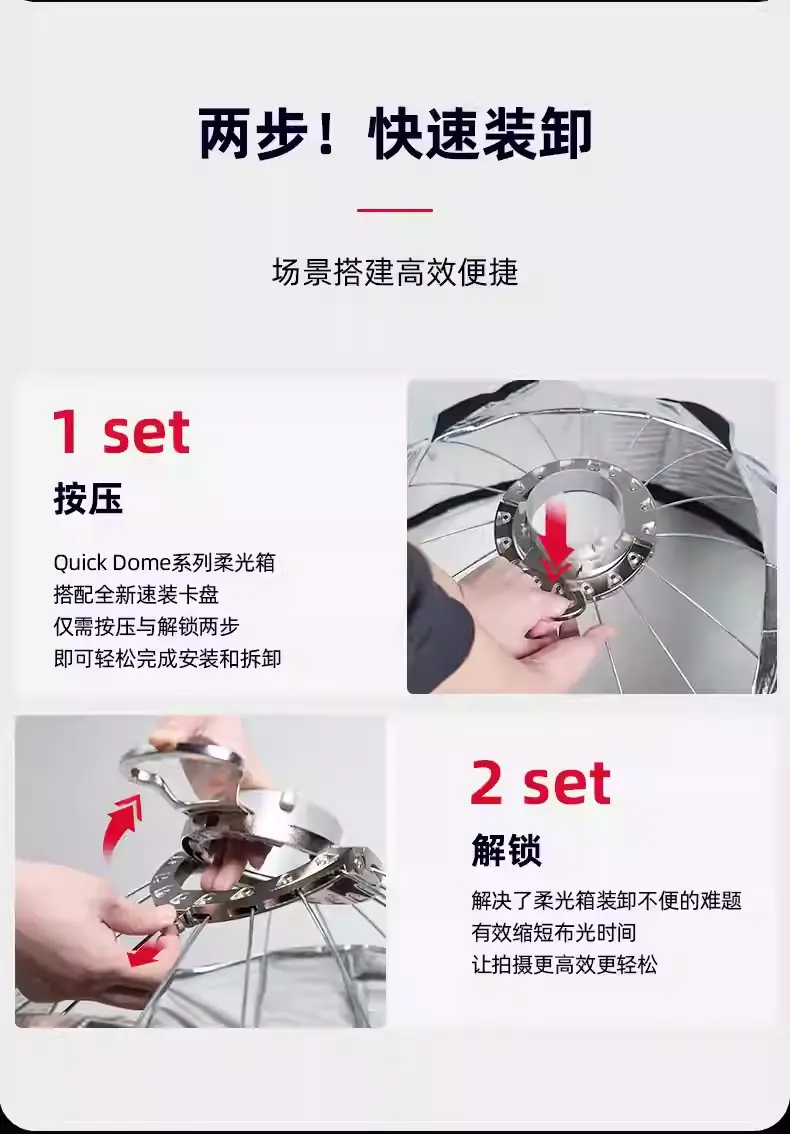 两步！快速装卸

场景搭建高效便捷

1 set

按压

Quick Dome系列柔光箱
搭配全新速装卡盘
仅需按压与解锁两步
即可轻松完成安装和拆卸

2 set

解锁

解决了柔光箱装卸不便的难题
有效缩短布光时间
让拍摄更高效更轻松