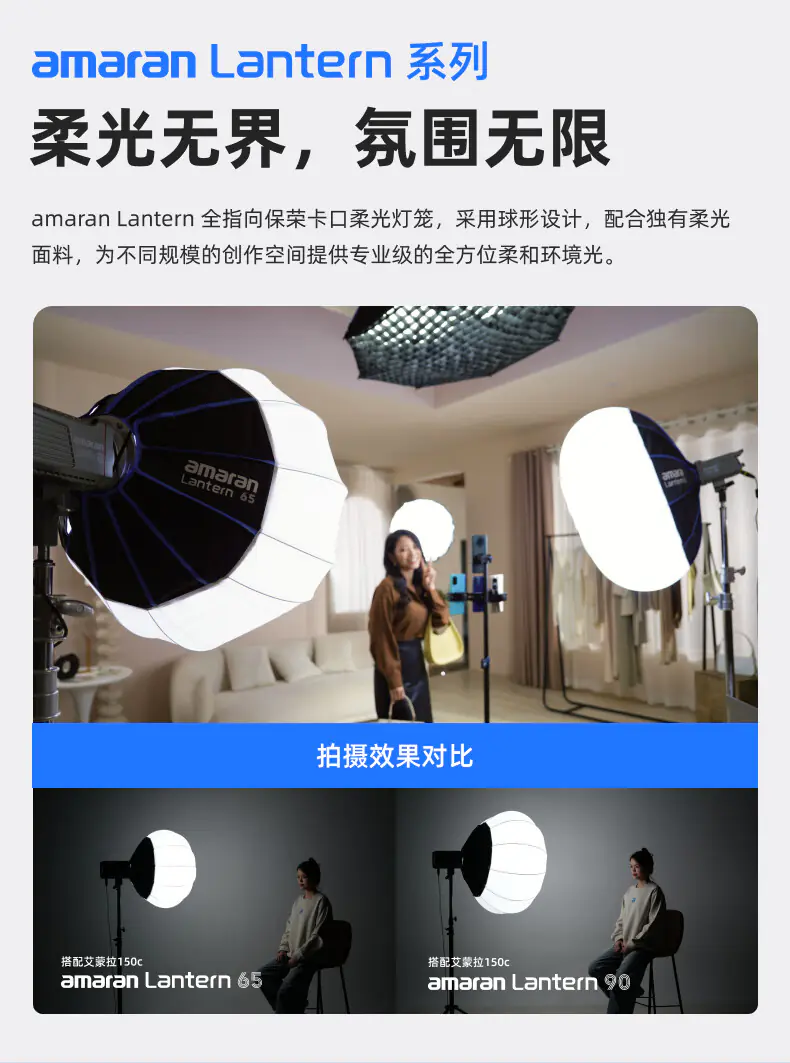 amaran Lantern 系列

柔光无界，氛围无限

amaran Lantern 全指向保荣卡口柔光灯笼，采用球形设计，配合独有柔光面料，为不同规模的创作空间提供专业级的全方位柔和环境光。

amaran Lantern 65

amaran Lantern

拍摄效果对比

搭配艾蒙拉150c
amaran Lantern 65

搭配艾蒙拉150c
amaran Lantern 90