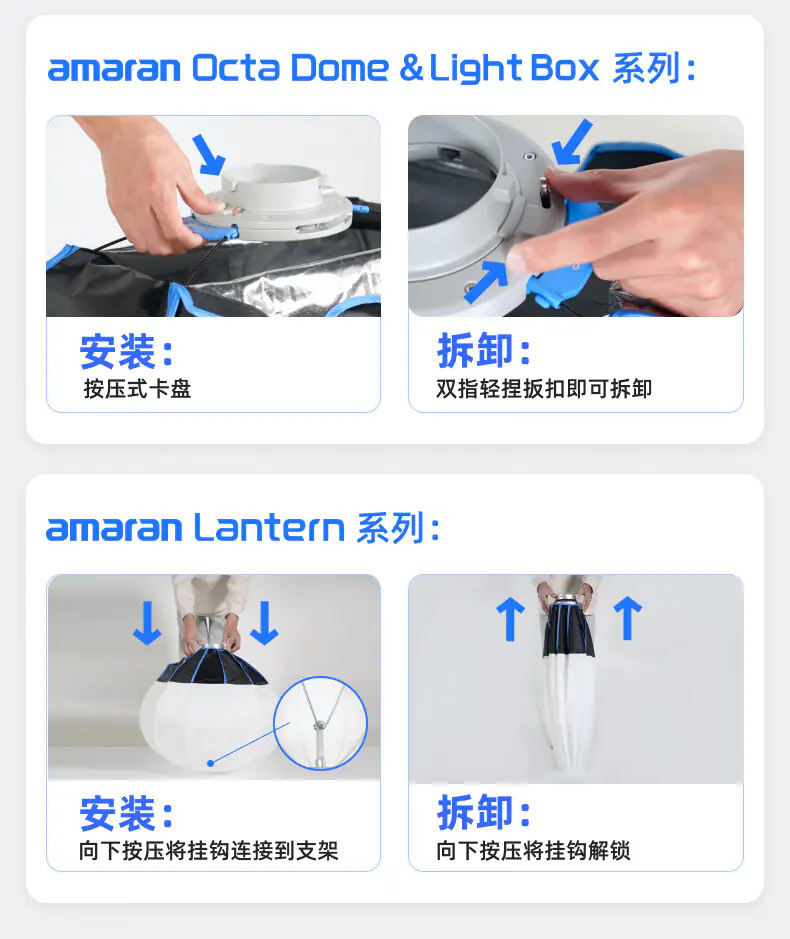 amaran Octa Dome & Light Box 系列：

安装：
按压式卡盘

拆卸：
双指轻捏扳扣即可拆卸

amaran Lantern 系列：

安装：
向下按压将挂钩连接到支架

拆卸：
向下按压将挂钩解锁